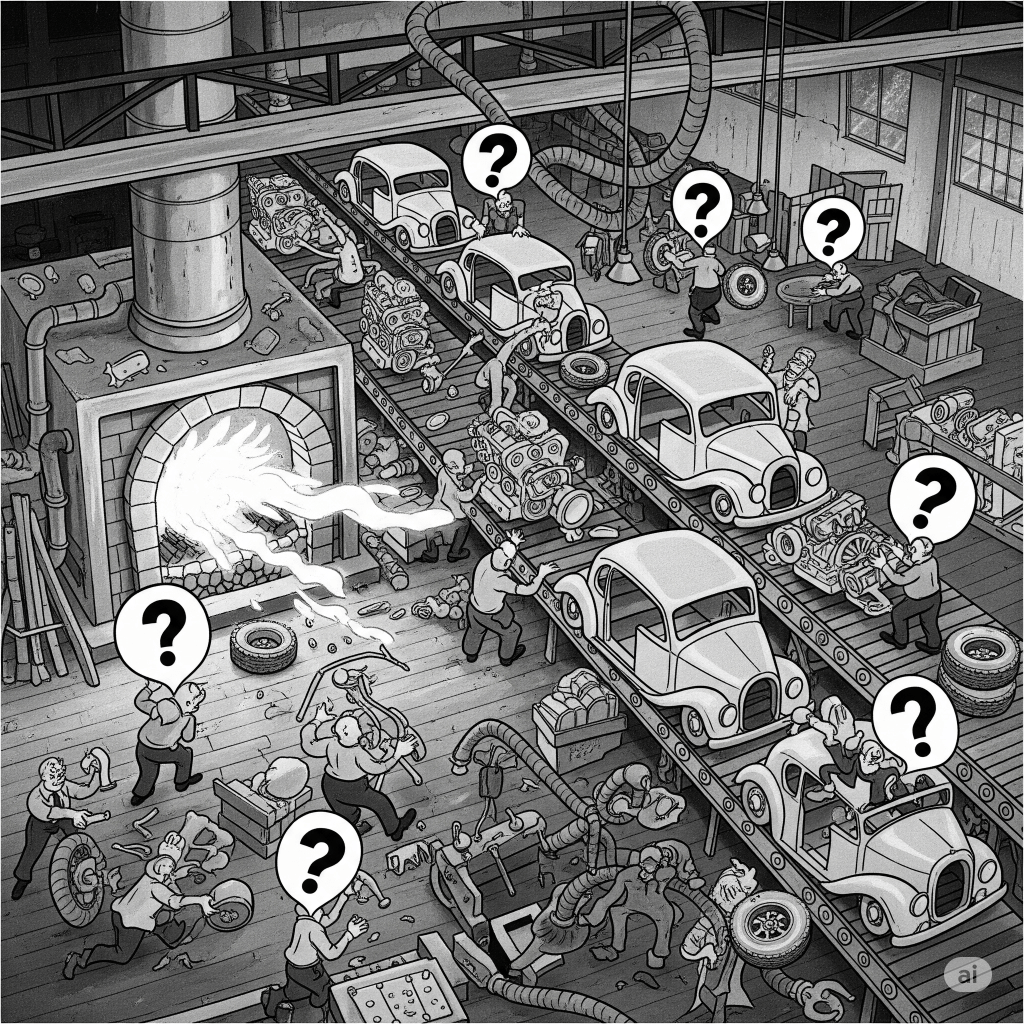 ?

?

?

?

?

?

?

ai